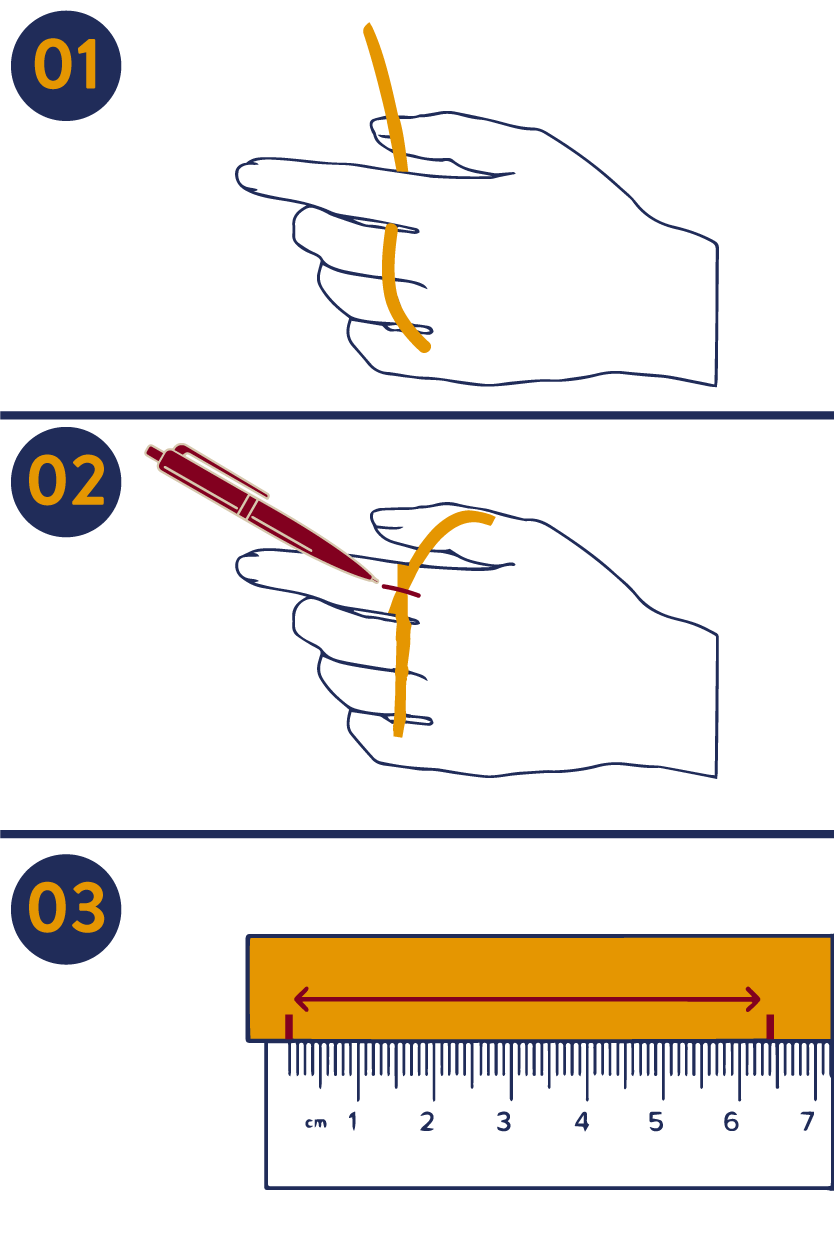 01

02

03

cm 1 2 3 4 5 6 7